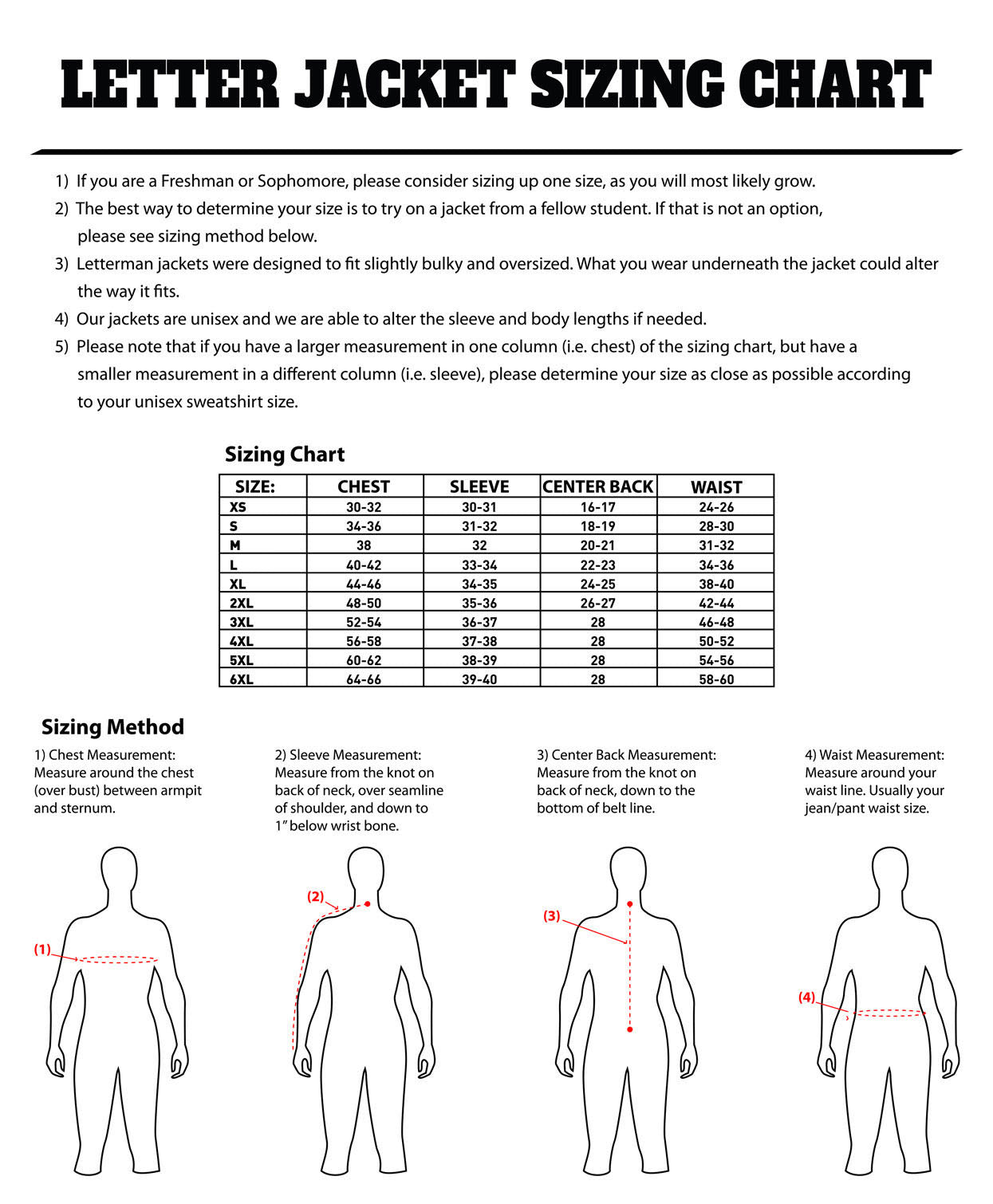 LETTER JACKET SIZING CHART

1) If you are a Freshman or Sophomore, please consider sizing up one size, as you will most likely grow.
2) The best way to determine your size is to try on a jacket from a fellow student. If that is not an option, please see sizing method below.
3) Letterman jackets were designed to fit slightly bulky and oversized. What you wear underneath the jacket could alter the way it fits.
4) Our jackets are unisex and we are able to alter the sleeve and body lengths if needed.
5) Please note that if you have a larger measurement in one column (i.e. chest) of the sizing chart, but have a smaller measurement in a different column (i.e. sleeve), please determine your size as close as possible according to your unisex sweatshirt size.

Sizing Chart

| SIZE: | CHEST | SLEEVE | CENTER BACK | WAIST |
|---|---|---|---|---|
| XS | 30-32 | 30-31 | 16-17 | 24-26 |
| S | 34-36 | 31-32 | 18-19 | 28-30 |
| M | 38 | 32 | 20-21 | 31-32 |
| L | 40-42 | 33-34 | 22-23 | 34-36 |
| XL | 44-46 | 34-35 | 24-25 | 38-40 |
| 2XL | 48-50 | 35-36 | 26-27 | 42-44 |
| 3XL | 52-54 | 36-37 | 28 | 46-48 |
| 4XL | 56-58 | 37-38 | 28 | 50-52 |
| 5XL | 60-62 | 38-39 | 28 | 54-56 |
| 6XL | 64-66 | 39-40 | 28 | 58-60 |

Sizing Method

1) Chest Measurement: Measure around the chest (over bust) between armpit and sternum.

2) Sleeve Measurement: Measure from the knot on back of neck, over seamline of shoulder, and down to 1" below wrist bone.

3) Center Back Measurement: Measure from the knot on back of neck, down to the bottom of belt line.

4) Waist Measurement: Measure around your waist line. Usually your jean/pant waist size.

(1)

(2)

(3)

(4)